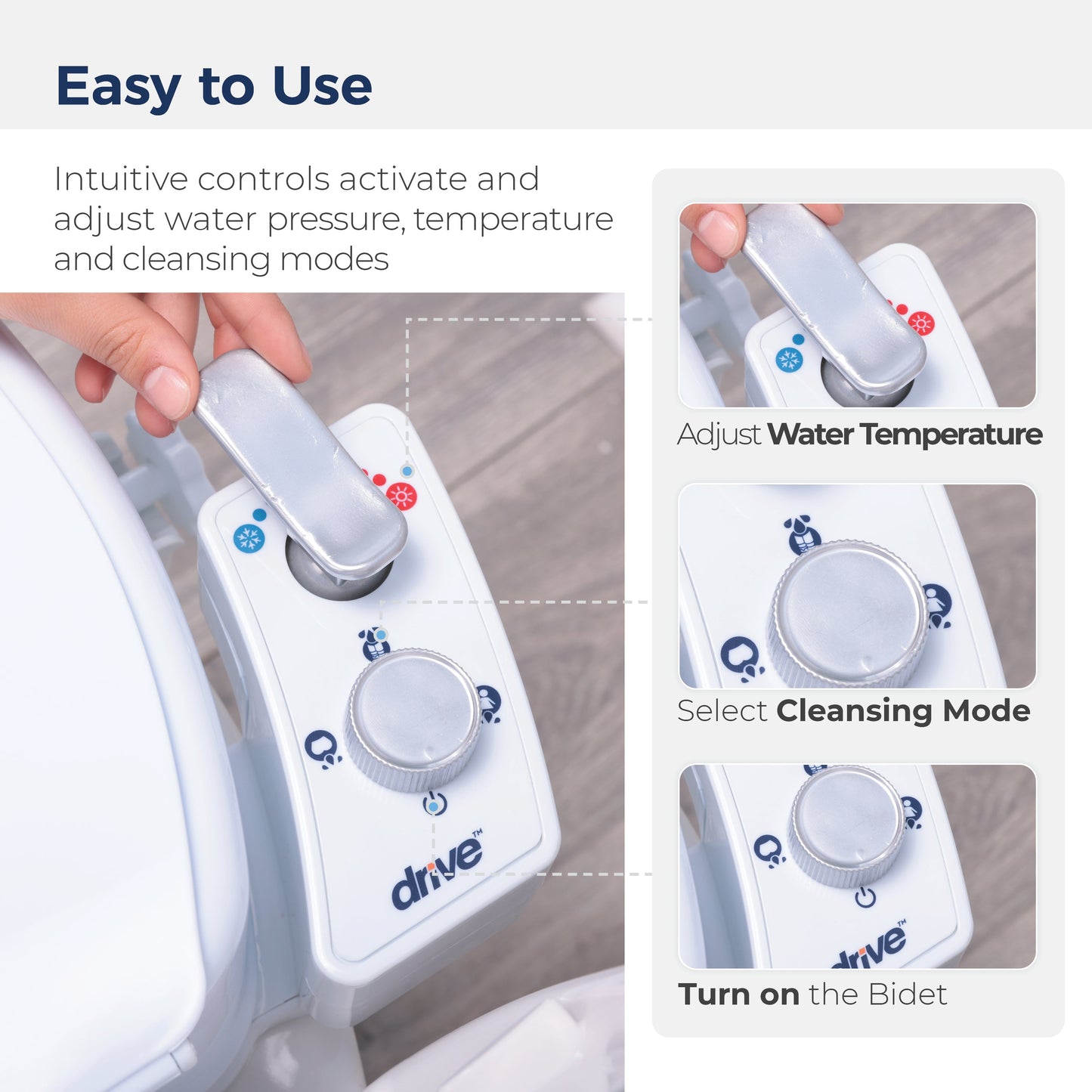 Easy to Use

Intuitive controls activate and adjust water pressure, temperature and cleansing modes

drive™

Adjust Water Temperature

Select Cleansing Mode

drive™

Turn on the Bidet